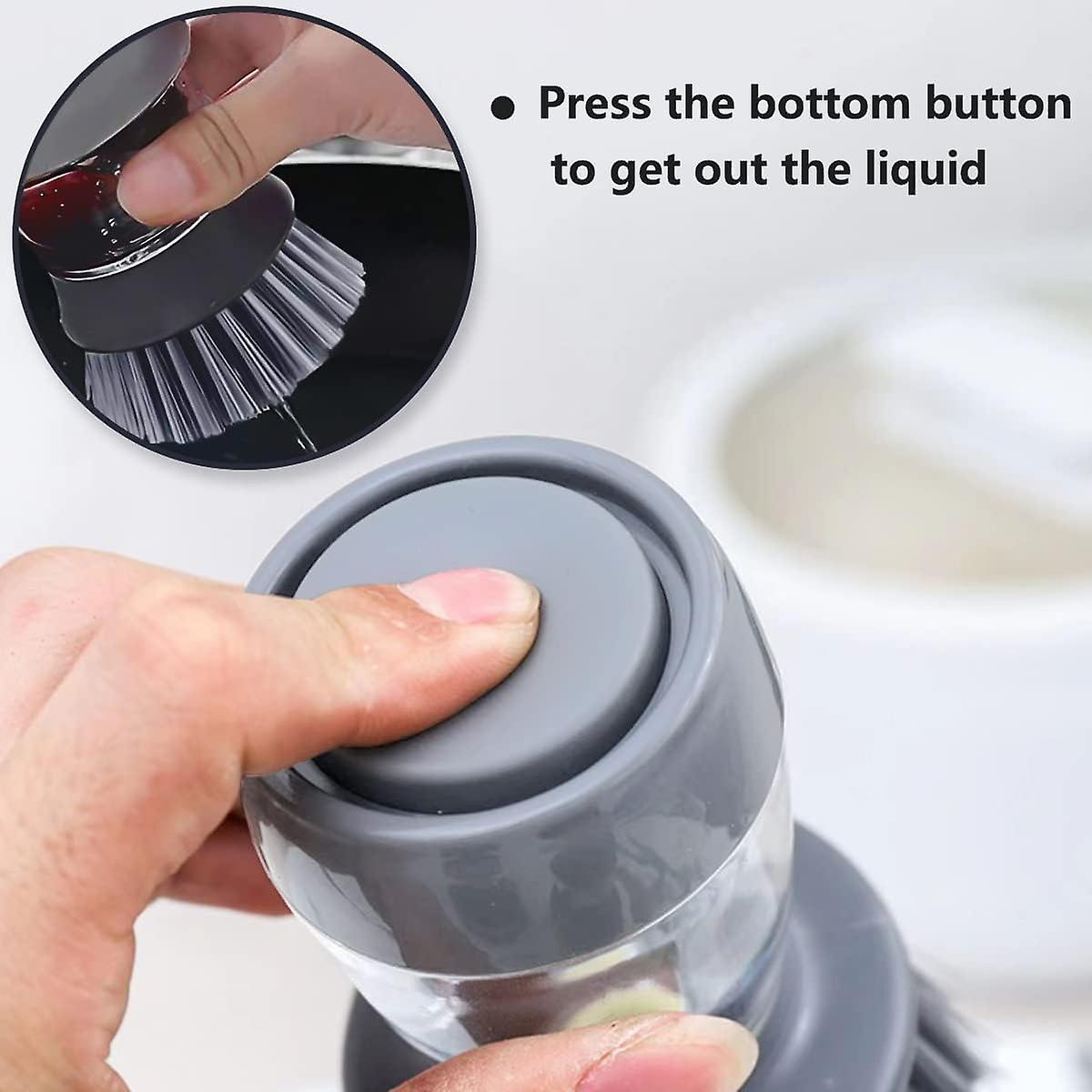 ● Press the bottom button to get out the liquid